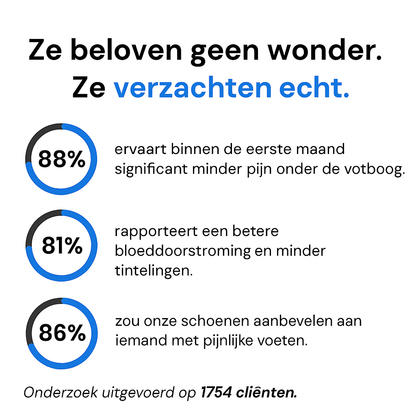 Ze beloven geen wonder.
Ze verzachten echt.

88%

ervaart binnen de eerste maand significant minder pijn onder de votboog.

81%

rapporteert een betere bloeddoorstroming en minder tintelingen.

86%

zou onze schoenen aanbevelen aan iemand met pijnlijke voeten.

Onderzoek uitgevoerd op 1754 cliënten.