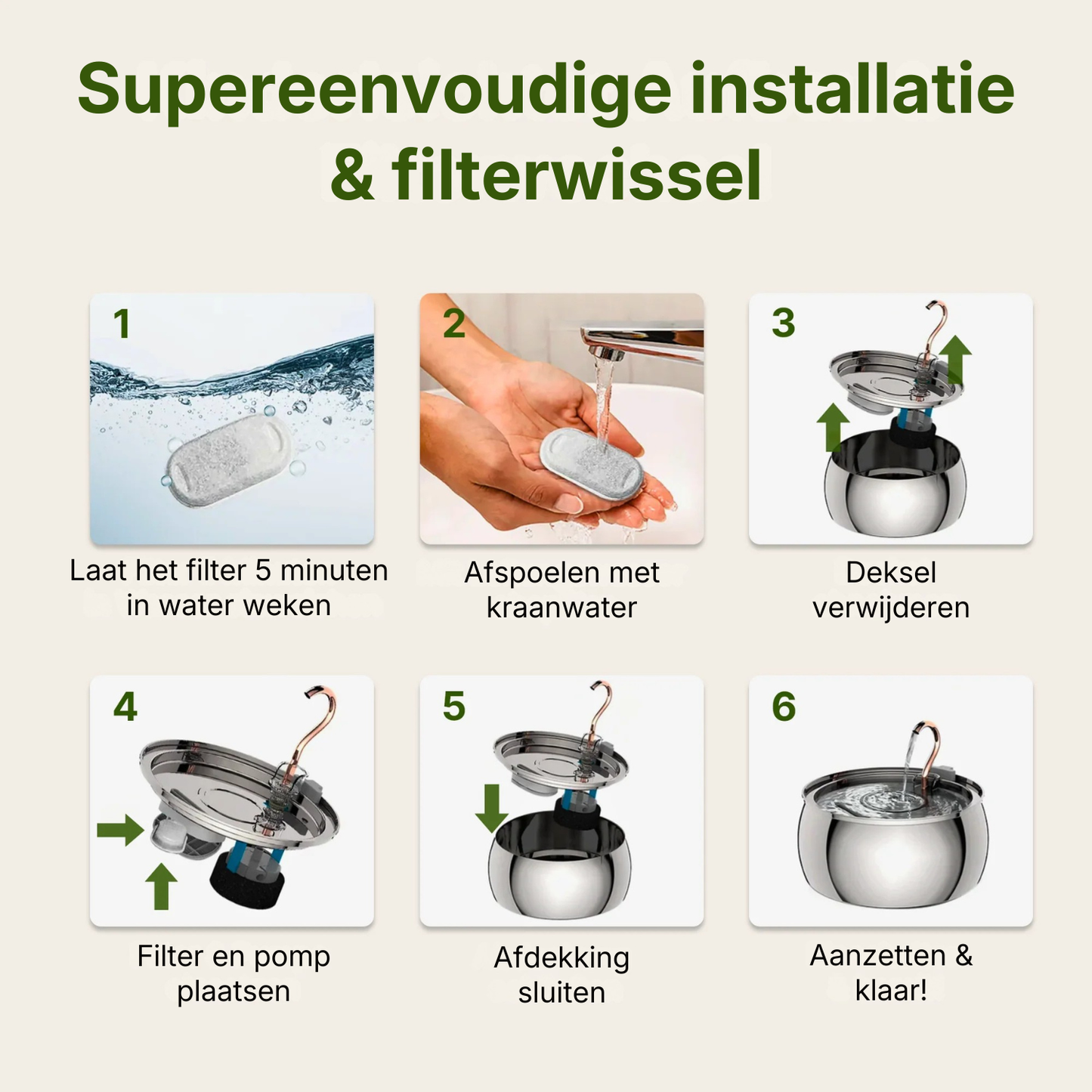 Supereenvoudige installatie & filterwissel

1

Laat het filter 5 minuten in water weken

2

Afspoelen met kraanwater

3

Deksel verwijderen

4

Filter en pomp plaatsen

5

Afdekking sluiten

6

Aanzetten & klaar!