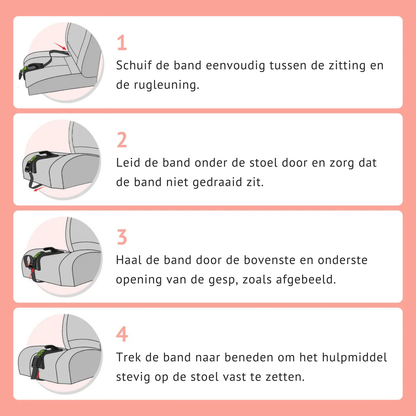 1
Schuif de band eenvoudig tussen de zitting en de rugleuning.

2
Leid de band onder de stoel door en zorg dat de band niet gedraaid zit.

3
Haal de band door de bovenste en onderste opening van de gesp, zoals afgebeeld.

4
Trek de band naar beneden om het hulpmiddel stevig op de stoel vast te zetten.