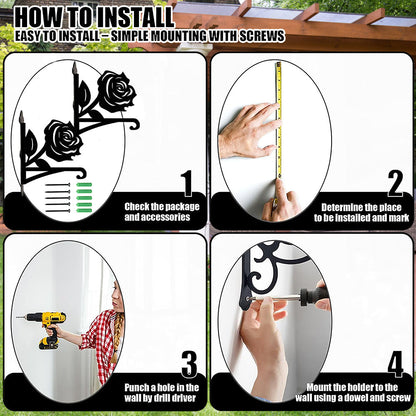 HOW TO INSTALL
EASY TO INSTALL – SIMPLE MOUNTING WITH SCREWS

1
Check the package and accessories

2
Determine the place to be installed and mark

3
Punch a hole in the wall by drill driver

4
Mount the holder to the wall using a dowel and screw