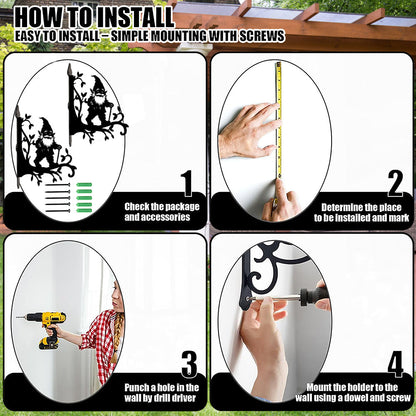 HOW TO INSTALL
EASY TO INSTALL – SIMPLE MOUNTING WITH SCREWS

1
Check the package and accessories

2
Determine the place to be installed and mark

3
Punch a hole in the wall by drill driver

4
Mount the holder to the wall using a dowel and screw