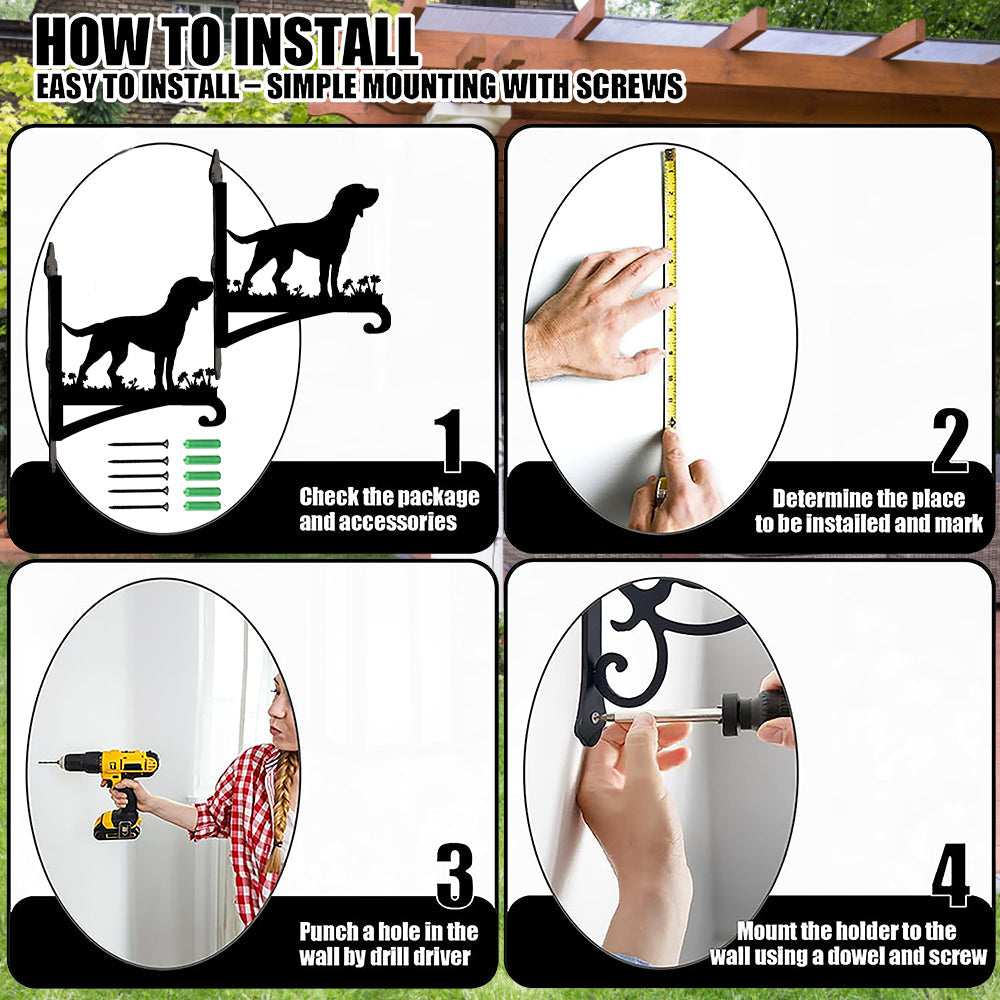 HOW TO INSTALL
EASY TO INSTALL – SIMPLE MOUNTING WITH SCREWS

1
Check the package and accessories

2
Determine the place to be installed and mark

3
Punch a hole in the wall by drill driver

4
Mount the holder to the wall using a dowel and screw