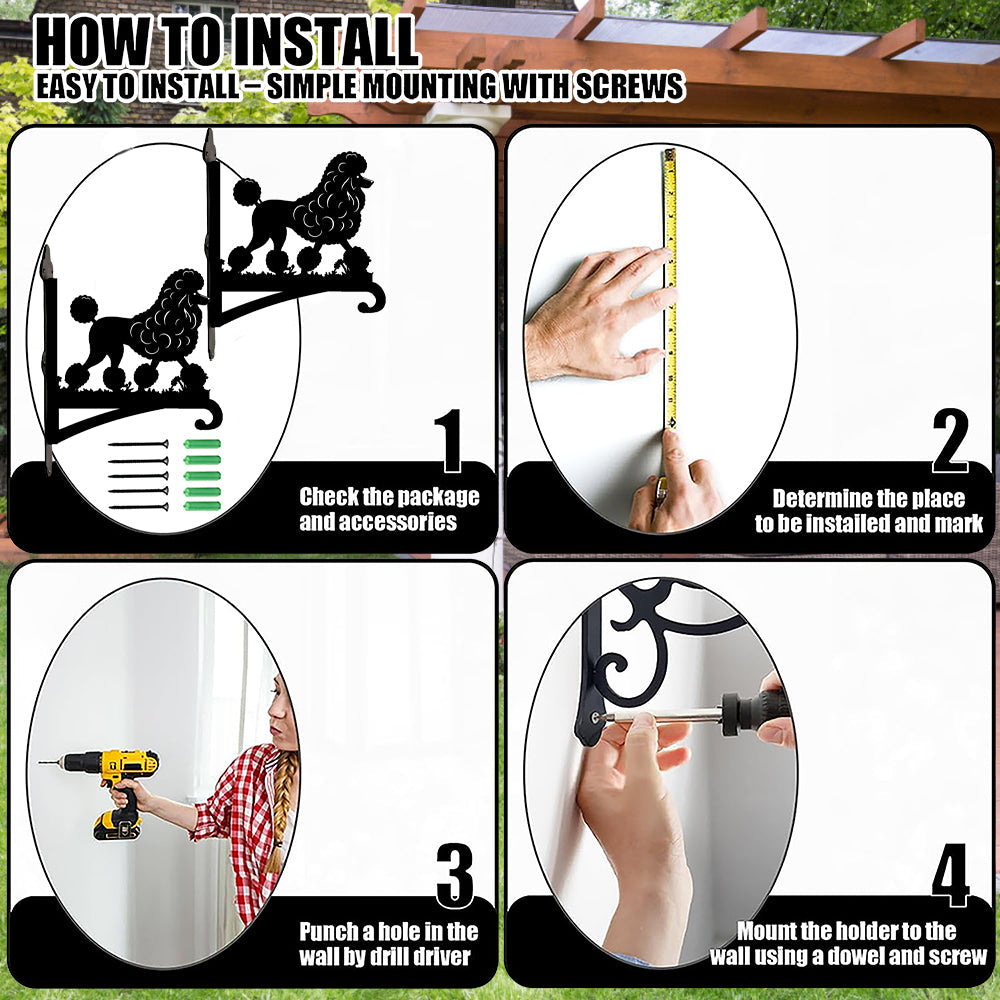 HOW TO INSTALL
EASY TO INSTALL – SIMPLE MOUNTING WITH SCREWS

1
Check the package and accessories

2
Determine the place to be installed and mark

3
Punch a hole in the wall by drill driver

4
Mount the holder to the wall using a dowel and screw