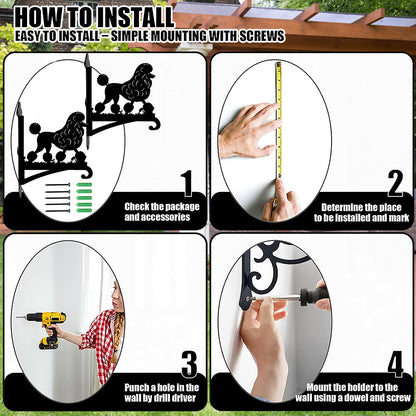 HOW TO INSTALL
EASY TO INSTALL – SIMPLE MOUNTING WITH SCREWS

1
Check the package and accessories

2
Determine the place to be installed and mark

3
Punch a hole in the wall by drill driver

4
Mount the holder to the wall using a dowel and screw