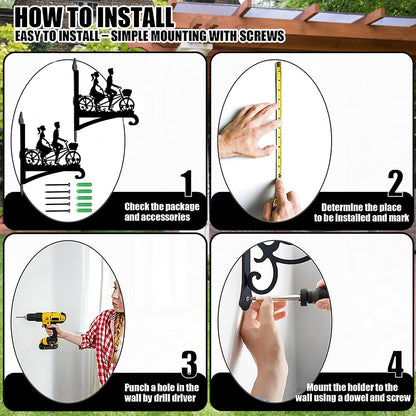 HOW TO INSTALL
EASY TO INSTALL – SIMPLE MOUNTING WITH SCREWS

1
Check the package and accessories

2
Determine the place to be installed and mark

3
Punch a hole in the wall by drill driver

4
Mount the holder to the wall using a dowel and screw