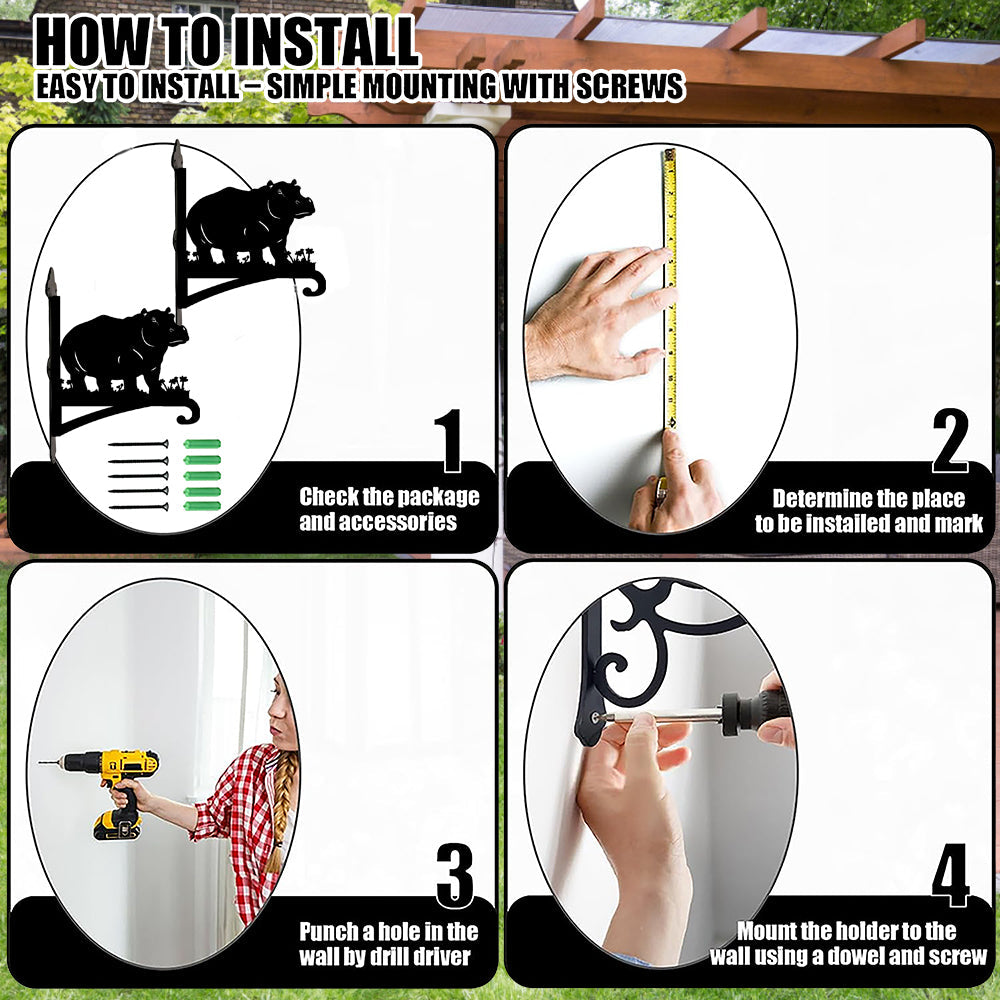 HOW TO INSTALL
EASY TO INSTALL – SIMPLE MOUNTING WITH SCREWS

1
Check the package and accessories

2
Determine the place to be installed and mark

3
Punch a hole in the wall by drill driver

4
Mount the holder to the wall using a dowel and screw