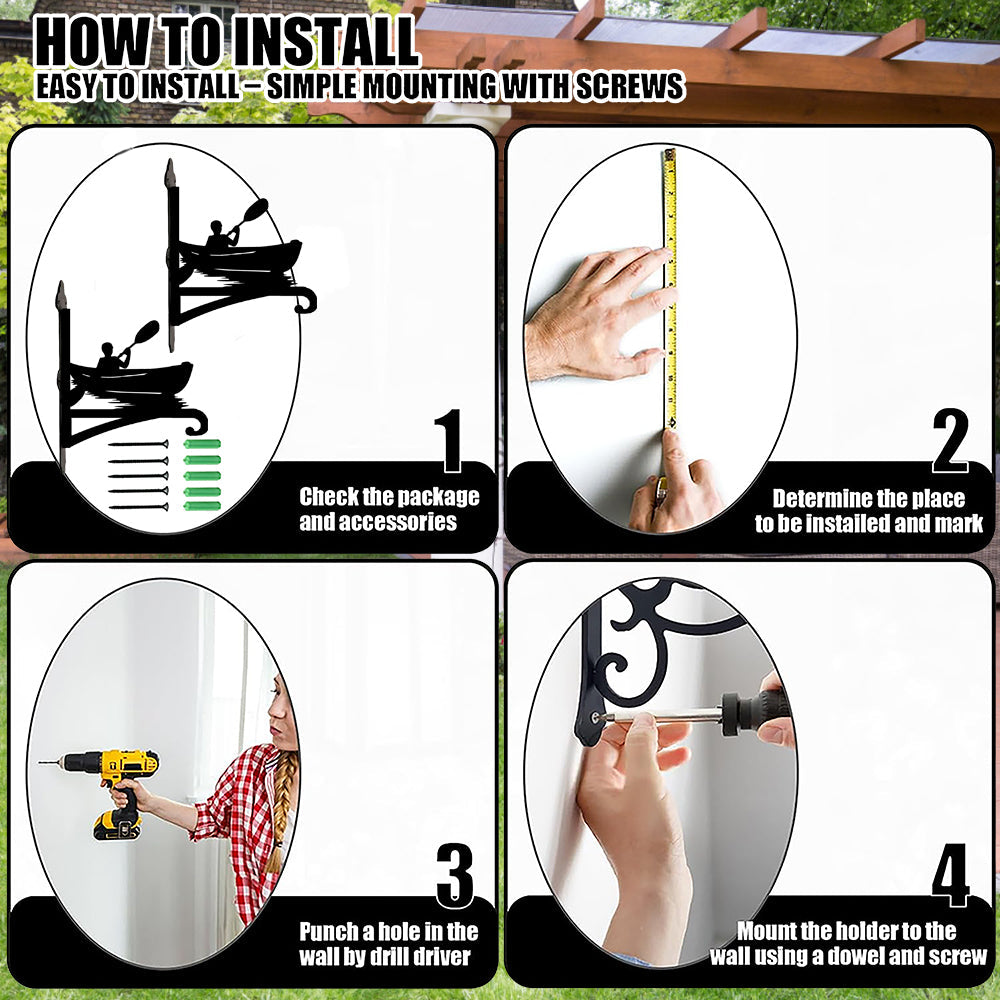 HOW TO INSTALL
EASY TO INSTALL – SIMPLE MOUNTING WITH SCREWS

1
Check the package and accessories

2
Determine the place to be installed and mark

3
Punch a hole in the wall by drill driver

4
Mount the holder to the wall using a dowel and screw