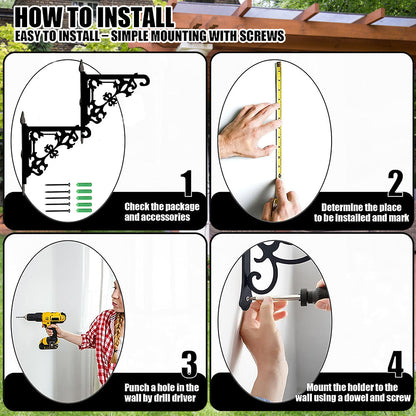 HOW TO INSTALL
EASY TO INSTALL – SIMPLE MOUNTING WITH SCREWS

1
Check the package and accessories

2
Determine the place to be installed and mark

3
Punch a hole in the wall by drill driver

4
Mount the holder to the wall using a dowel and screw