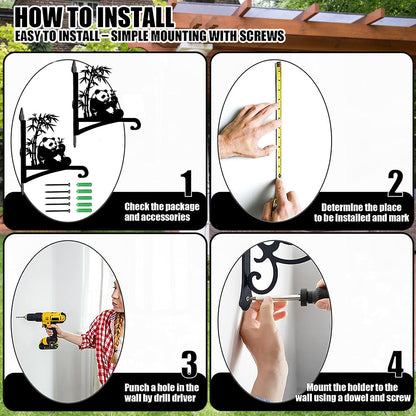 HOW TO INSTALL
EASY TO INSTALL – SIMPLE MOUNTING WITH SCREWS

1
Check the package and accessories

2
Determine the place to be installed and mark

3
Punch a hole in the wall by drill driver

4
Mount the holder to the wall using a dowel and screw