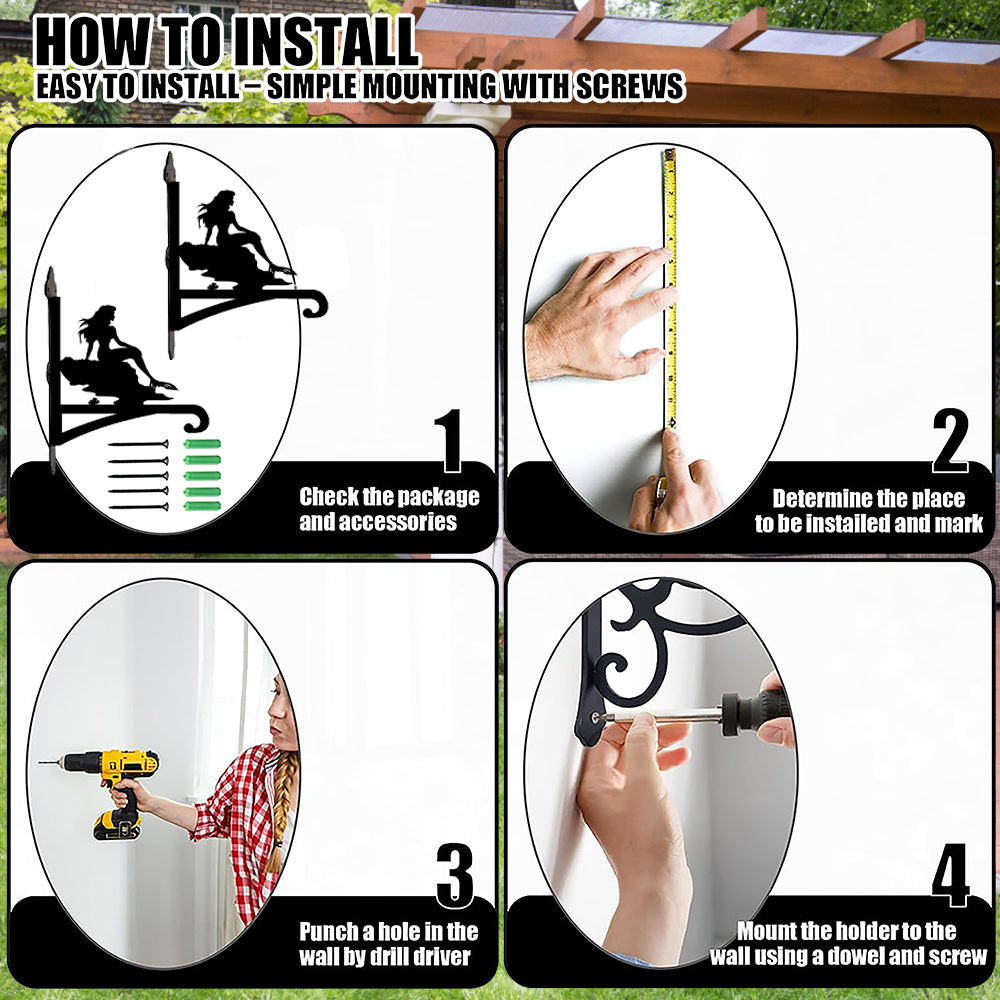 HOW TO INSTALL
EASY TO INSTALL – SIMPLE MOUNTING WITH SCREWS

1
Check the package and accessories

2
Determine the place to be installed and mark

3
Punch a hole in the wall by drill driver

4
Mount the holder to the wall using a dowel and screw