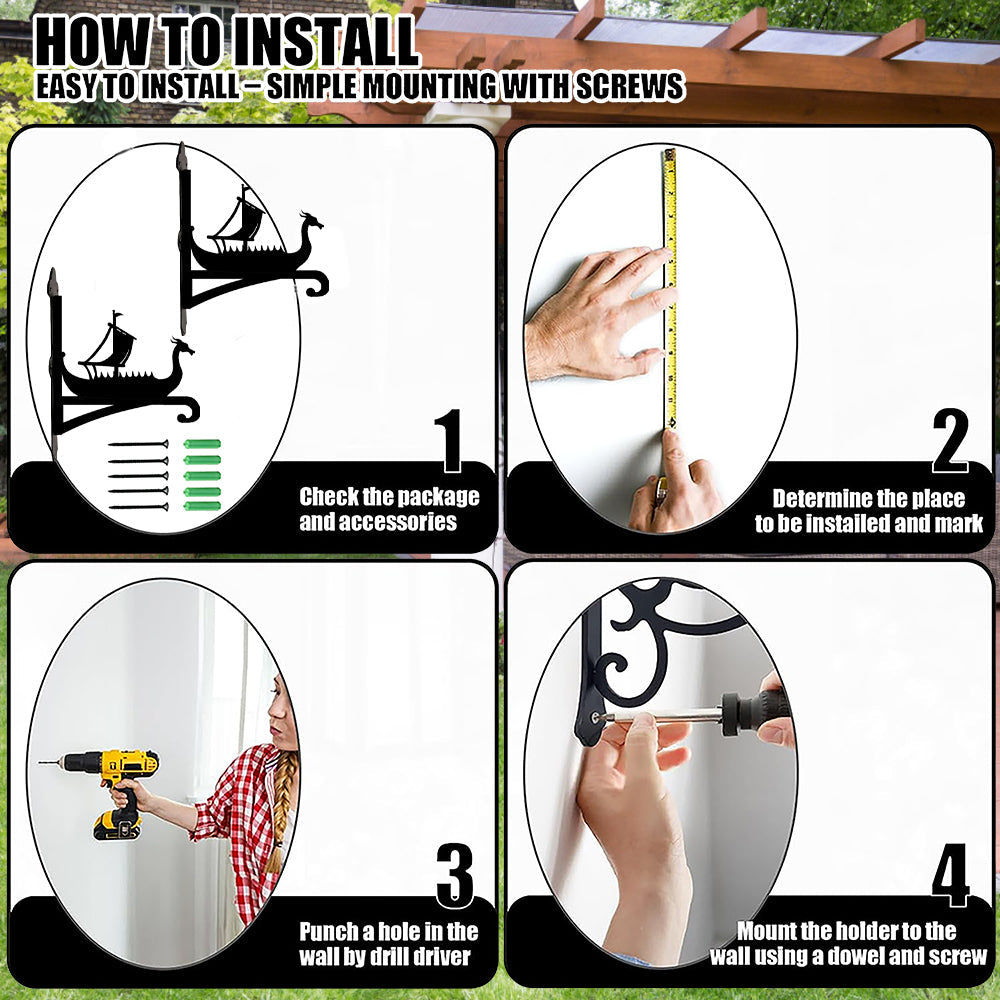 HOW TO INSTALL
EASY TO INSTALL – SIMPLE MOUNTING WITH SCREWS

1
Check the package and accessories

2
Determine the place to be installed and mark

3
Punch a hole in the wall by drill driver

4
Mount the holder to the wall using a dowel and screw