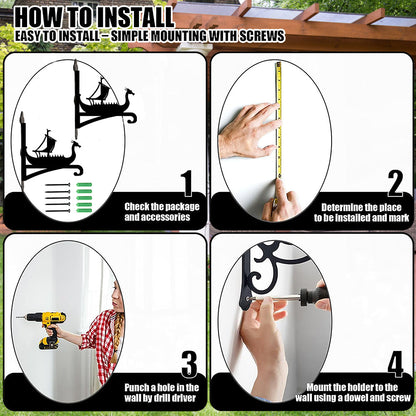 HOW TO INSTALL
EASY TO INSTALL – SIMPLE MOUNTING WITH SCREWS

1
Check the package and accessories

2
Determine the place to be installed and mark

3
Punch a hole in the wall by drill driver

4
Mount the holder to the wall using a dowel and screw