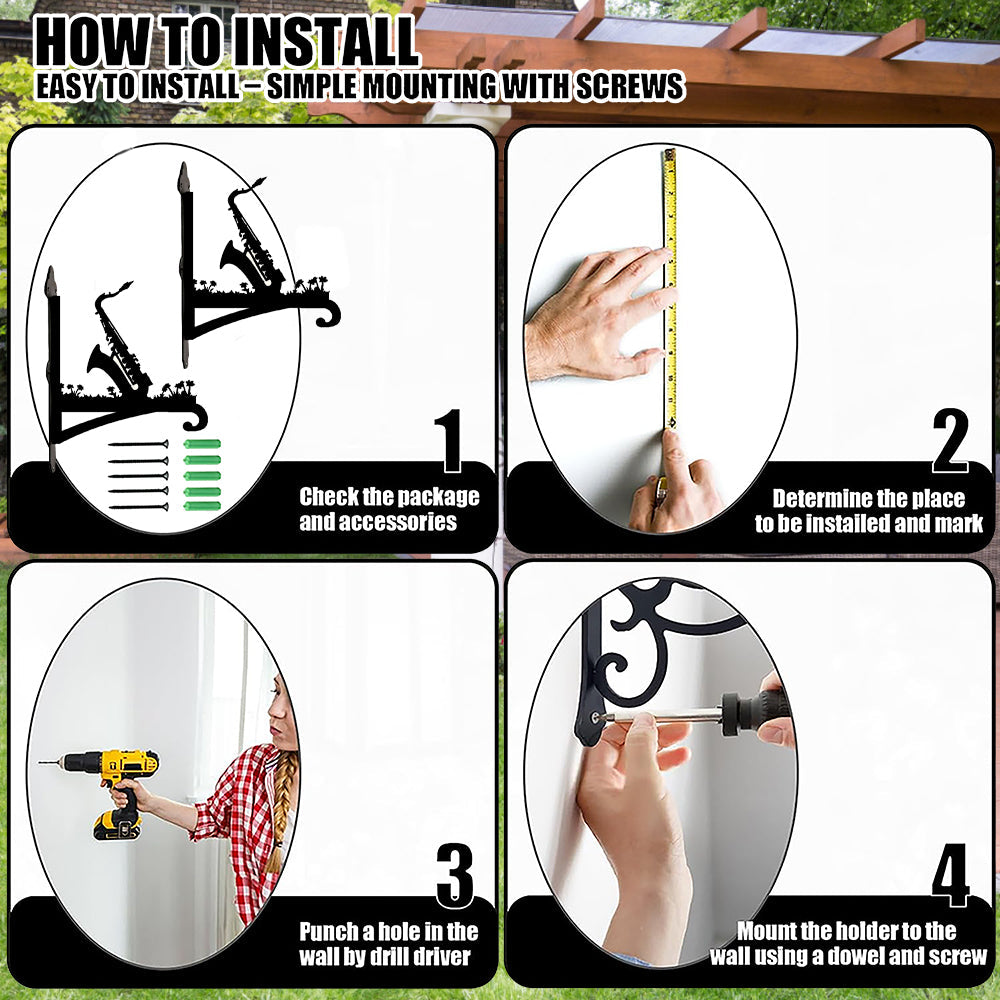 HOW TO INSTALL
EASY TO INSTALL – SIMPLE MOUNTING WITH SCREWS

1
Check the package and accessories

2
Determine the place to be installed and mark

3
Punch a hole in the wall by drill driver

4
Mount the holder to the wall using a dowel and screw