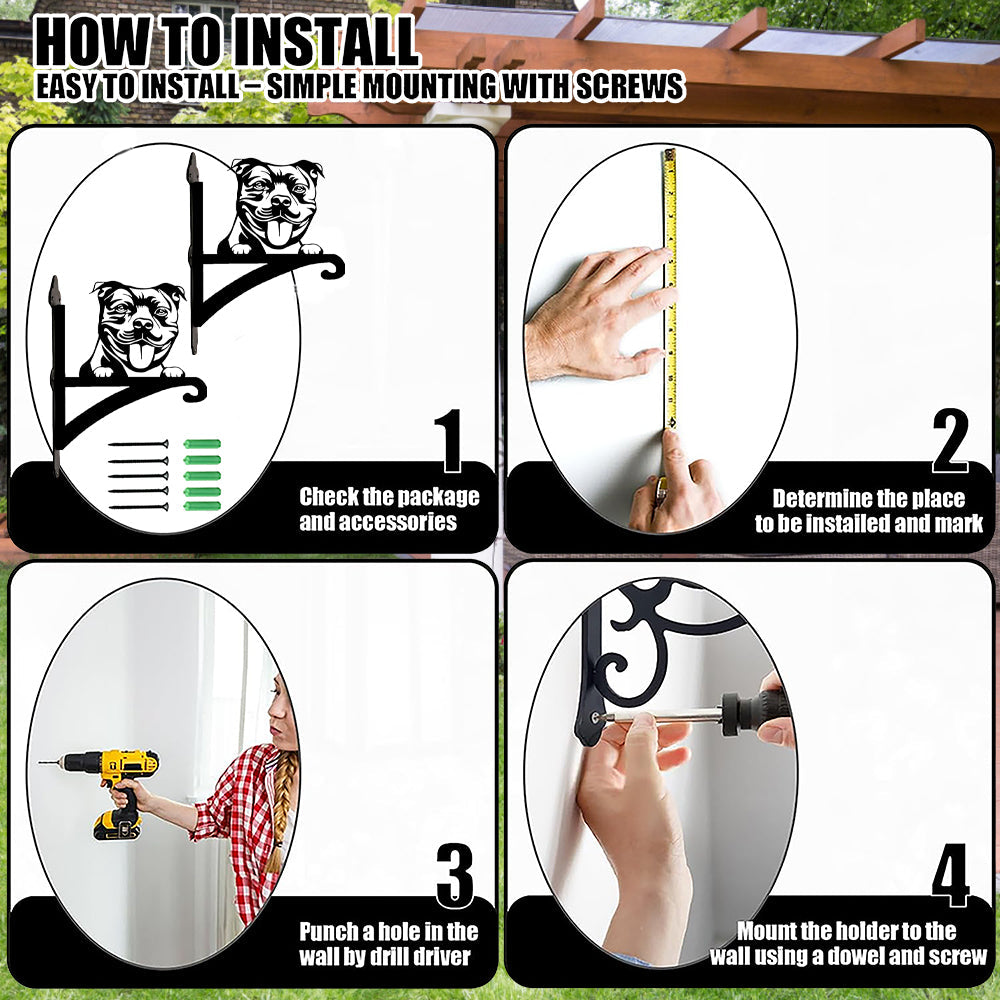 HOW TO INSTALL
EASY TO INSTALL – SIMPLE MOUNTING WITH SCREWS

1
Check the package and accessories

2
Determine the place to be installed and mark

3
Punch a hole in the wall by drill driver

4
Mount the holder to the wall using a dowel and screw