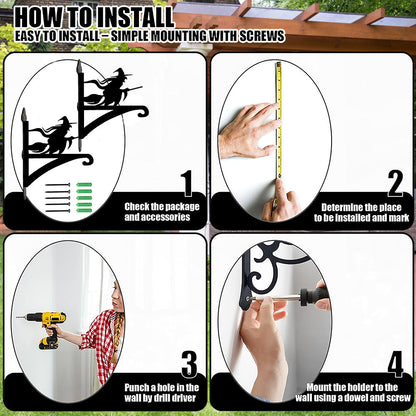 HOW TO INSTALL
EASY TO INSTALL – SIMPLE MOUNTING WITH SCREWS

1
Check the package and accessories

2
Determine the place to be installed and mark

3
Punch a hole in the wall by drill driver

4
Mount the holder to the wall using a dowel and screw