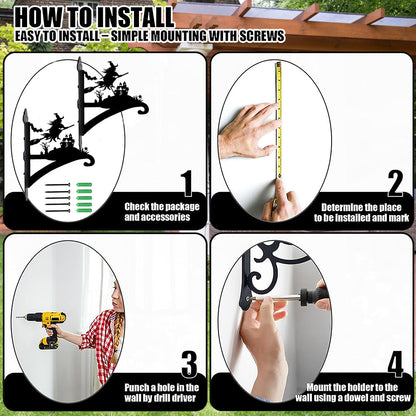 HOW TO INSTALL
EASY TO INSTALL – SIMPLE MOUNTING WITH SCREWS

1
Check the package and accessories

2
Determine the place to be installed and mark

3
Punch a hole in the wall by drill driver

4
Mount the holder to the wall using a dowel and screw