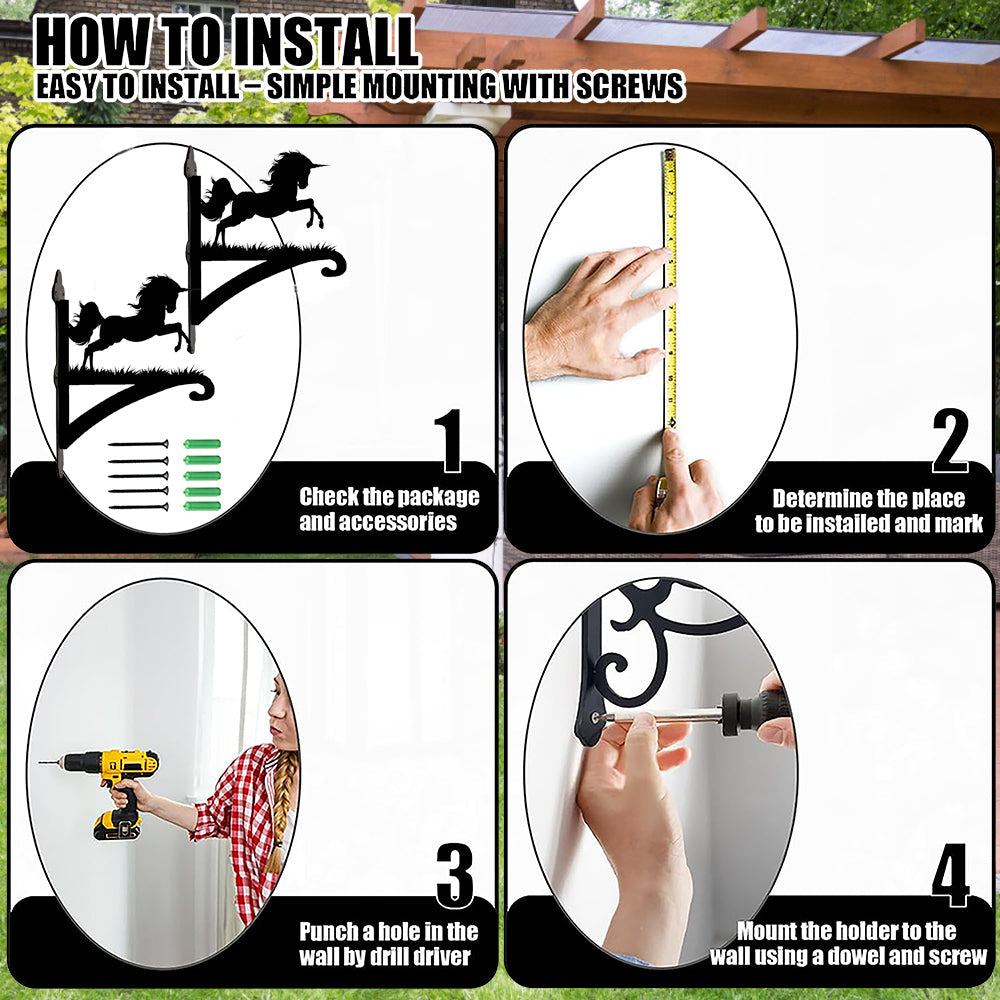 HOW TO INSTALL
EASY TO INSTALL – SIMPLE MOUNTING WITH SCREWS

1
Check the package and accessories

2
Determine the place to be installed and mark

3
Punch a hole in the wall by drill driver

4
Mount the holder to the wall using a dowel and screw