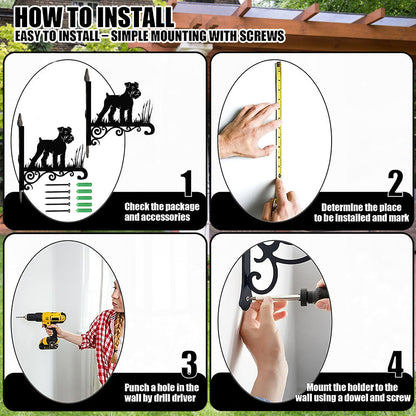 HOW TO INSTALL
EASY TO INSTALL – SIMPLE MOUNTING WITH SCREWS

1
Check the package and accessories

2
Determine the place to be installed and mark

3
Punch a hole in the wall by drill driver

4
Mount the holder to the wall using a dowel and screw