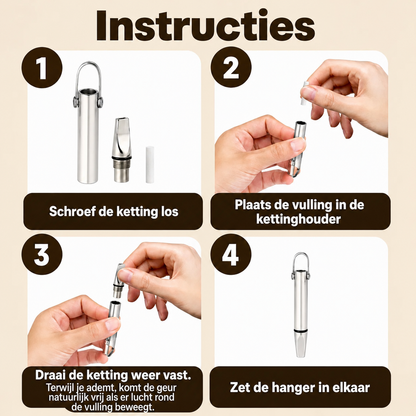 Instructies

1

Schroef de ketting los

2

Plaats de vulling in de kettinghouder

3

Draai de ketting weer vast.
Terwijl je ademt, komt de geur natuurlijk vrij als er lucht rond de vulling beweegt.

4

Zet de hanger in elkaar